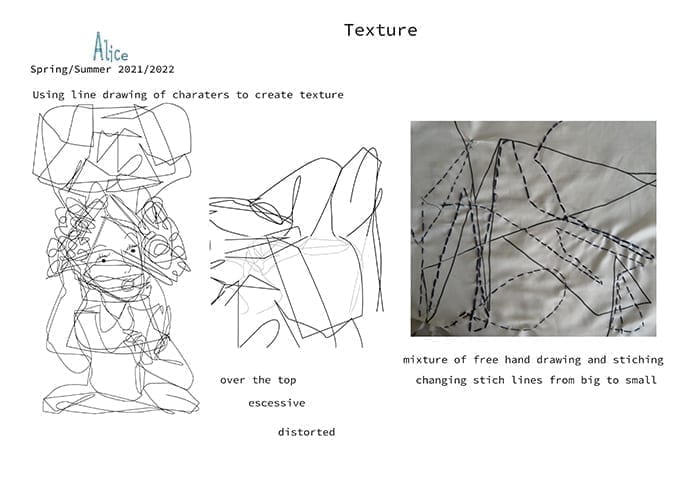 Texture

Alice
Spring/Summer 2021/2022

Using line drawing of charaters to create texture

over the top

escessive

distorted

mixture of free hand drawing and stiching
changing stich lines from big to small